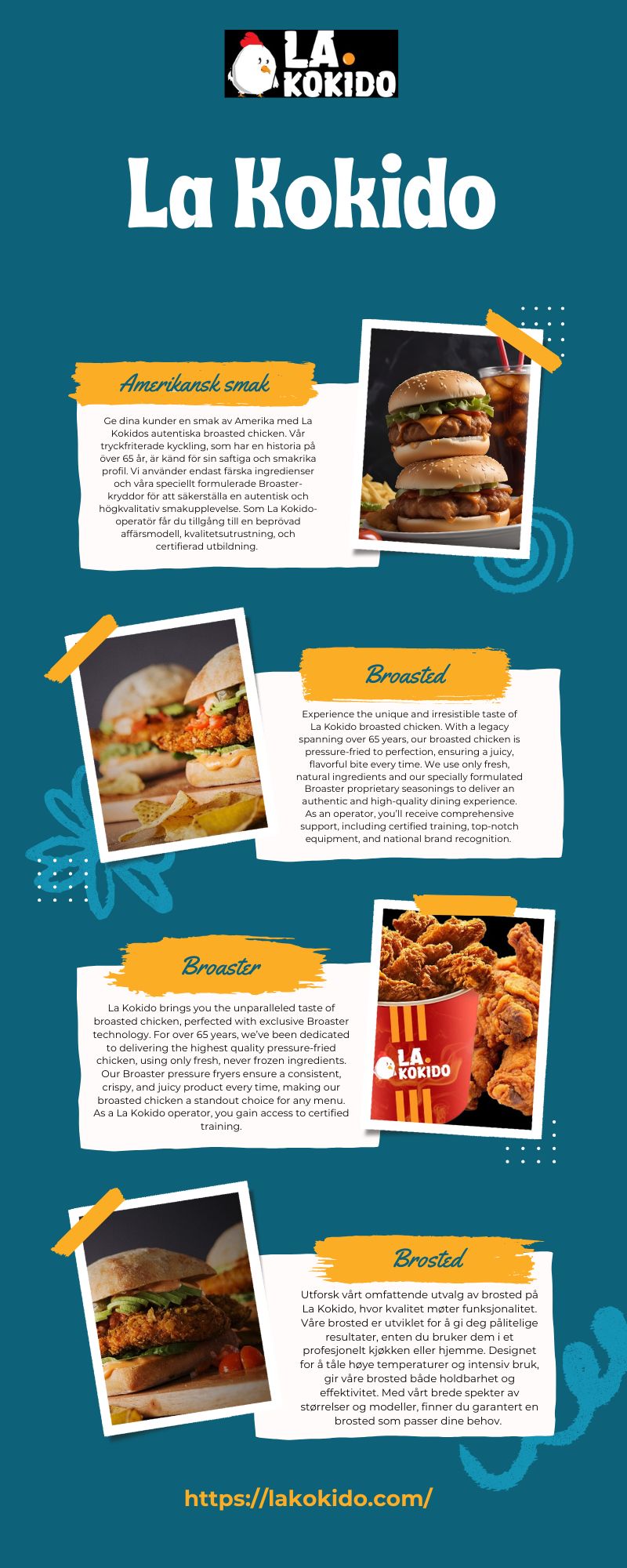 LA. KOKIDO

La Kokido

Amerikansk smak

Ge dina kunder en smak av Amerika med La Kokidos autentiska broasted chicken. Vår tryckfriterade kyckling, som har en historia på över 65 år, är känd för sin saftiga och smakrika profil. Vi använder endast färska ingredienser och våra speciellt formulerade Broaster-kryddor för att säkerställa en autentisk och högkvalitativ smakupplevelse. Som La Kokido-operatör får du tillgång till en beprövad affärsmodell, kvalitetsutrustning, och certifierad utbildning.

Broasted

Experience the unique and irresistible taste of La Kokido broasted chicken. With a legacy spanning over 65 years, our broasted chicken is pressure-fried to perfection, ensuring a juicy, flavorful bite every time. We use only fresh, natural ingredients and our specially formulated Broaster proprietary seasonings to deliver an authentic and high-quality dining experience. As an operator, you'll receive comprehensive support, including certified training, top-notch equipment, and national brand recognition.

Broaster

La Kokido brings you the unparalleled taste of broasted chicken, perfected with exclusive Broaster technology. For over 65 years, we've been dedicated to delivering the highest quality pressure-fried chicken, using only fresh, never frozen ingredients. Our Broaster pressure fryers ensure a consistent, crispy, and juicy product every time, making our broasted chicken a standout choice for any menu. As a La Kokido operator, you gain access to certified training.

LA. KOKIDO

Brosted

Utforsk vårt omfattende utvalg av brosted på La Kokido, hvor kvalitet møter funksjonalitet. Våre brosted er utviklet for å gi deg pålitelige resultater, enten du bruker dem i et profesjonelt kjøkken eller hjemme. Designet for å tåle høye temperaturer og intensiv bruk, gir våre brosted både holdbarhet og effektivitet. Med vårt brede spekter av størrelser og modeller, finner du garantert en brosted som passer dine behov.

https://lakokido.com/