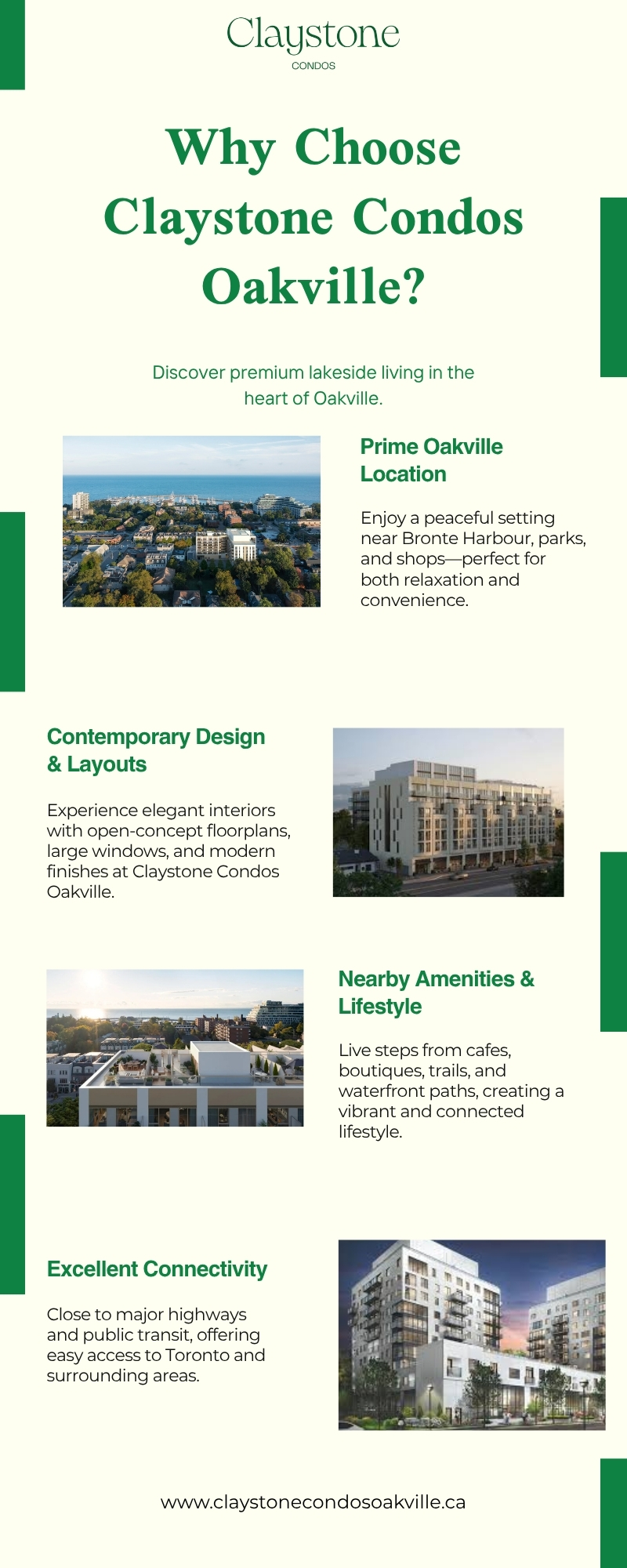 Claystone
CONDOS

Why Choose Claystone Condos Oakville?

Discover premium lakeside living in the heart of Oakville.

Prime Oakville Location

Enjoy a peaceful setting near Bronte Harbour, parks, and shops—perfect for both relaxation and convenience.

Contemporary Design & Layouts

Experience elegant interiors with open-concept floorplans, large windows, and modern finishes at Claystone Condos Oakville.

Nearby Amenities & Lifestyle

Live steps from cafes, boutiques, trails, and waterfront paths, creating a vibrant and connected lifestyle.

Excellent Connectivity

Close to major highways and public transit, offering easy access to Toronto and surrounding areas.

www.claystonecondosoakville.ca