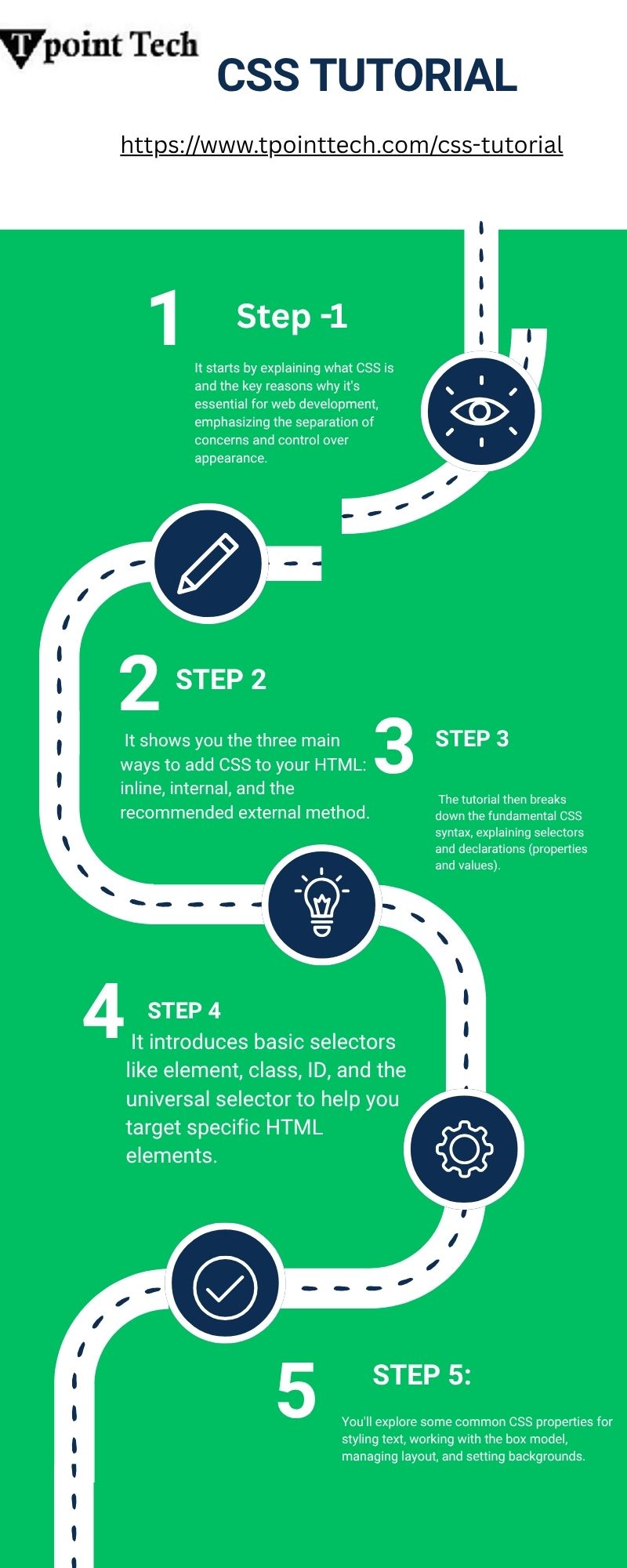 Tpoint Tech

CSS TUTORIAL

https://www.tpointtech.com/css-tutorial

1

Step -1

It starts by explaining what CSS is and the key reasons why it's essential for web development, emphasizing the separation of concerns and control over appearance.

2

STEP 2

It shows you the three main ways to add CSS to your HTML: inline, internal, and the recommended external method.

3

STEP 3

The tutorial then breaks down the fundamental CSS syntax, explaining selectors and declarations (properties and values).

4

STEP 4

It introduces basic selectors like element, class, ID, and the universal selector to help you target specific HTML elements.

5

STEP 5:

You'll explore some common CSS properties for styling text, working with the box model, managing layout, and setting backgrounds.