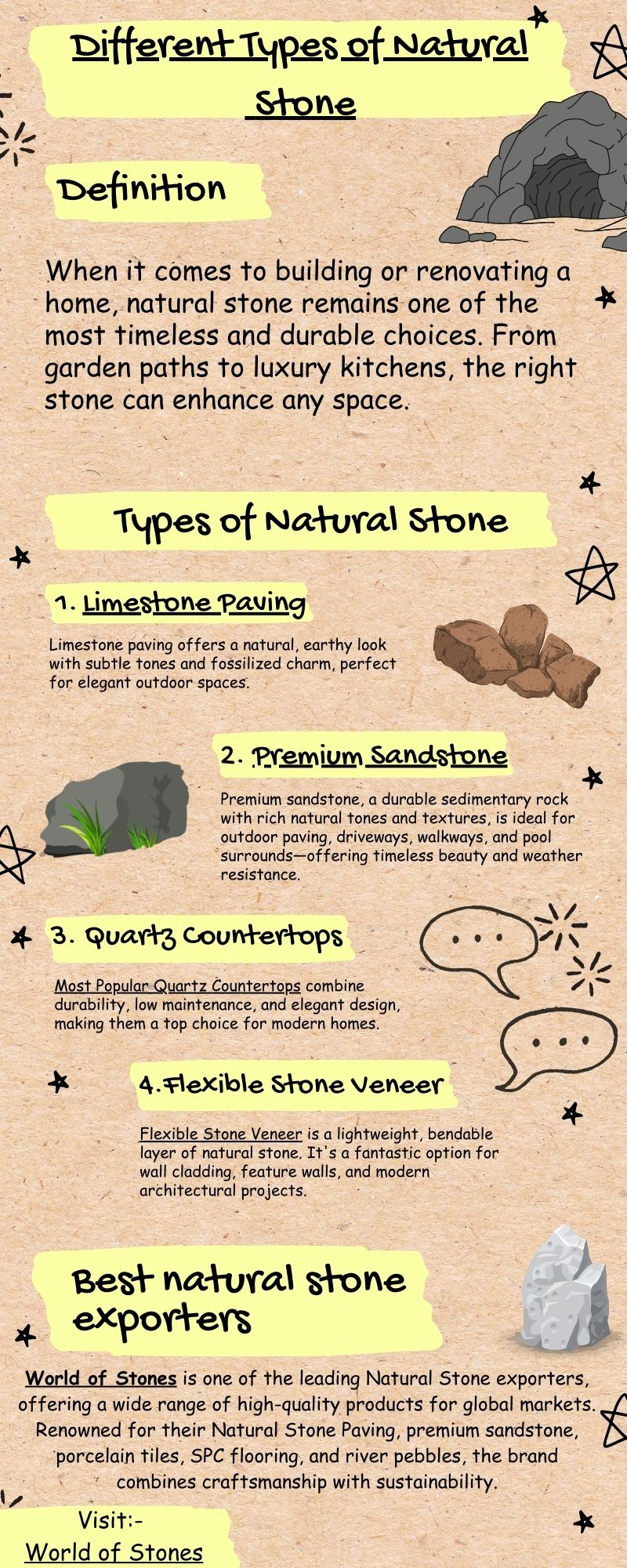 Different Types of Natural Stone

Definition

When it comes to building or renovating a home, natural stone remains one of the most timeless and durable choices. From garden paths to luxury kitchens, the right stone can enhance any space.

Types of Natural Stone

1. Limestone Paving

Limestone paving offers a natural, earthy look with subtle tones and fossilized charm, perfect for elegant outdoor spaces.

2. Premium Sandstone

Premium sandstone, a durable sedimentary rock with rich natural tones and textures, is ideal for outdoor paving, driveways, walkways, and pool surrounds—offering timeless beauty and weather resistance.

3. Quartz Countertops

Most Popular Quartz Countertops combine durability, low maintenance, and elegant design, making them a top choice for modern homes.

4.Flexible Stone Veneer

Flexible Stone Veneer is a lightweight, bendable layer of natural stone. It's a fantastic option for wall cladding, feature walls, and modern architectural projects.

Best natural stone exporters

World of Stones is one of the leading Natural Stone exporters, offering a wide range of high-quality products for global markets. Renowned for their Natural Stone Paving, premium sandstone, porcelain tiles, SPC flooring, and river pebbles, the brand combines craftsmanship with sustainability.

Visit:-
World of Stones