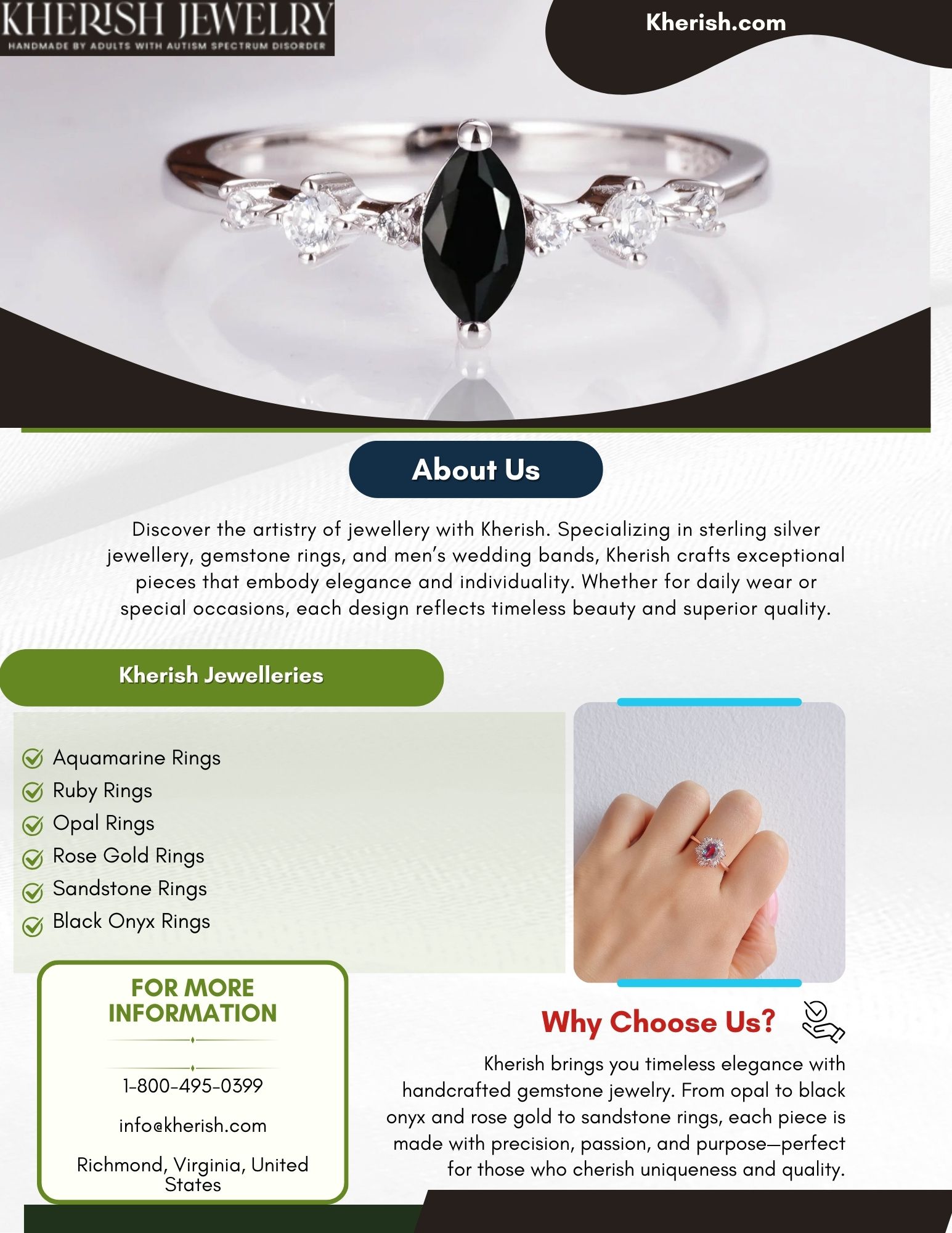 KHERISH JEWELRY
HANDMADE BY ADULTS WITH AUTISM SPECTRUM DISORDER

Kherish.com

About Us

Discover the artistry of jewellery with Kherish. Specializing in sterling silver jewellery, gemstone rings, and men's wedding bands, Kherish crafts exceptional pieces that embody elegance and individuality. Whether for daily wear or special occasions, each design reflects timeless beauty and superior quality.

Kherish Jewelleries

Aquamarine Rings
Ruby Rings
Opal Rings
Rose Gold Rings
Sandstone Rings
Black Onyx Rings

FOR MORE INFORMATION

1-800-495-0399

info@kherish.com

Richmond, Virginia, United States

Why Choose Us?

Kherish brings you timeless elegance with handcrafted gemstone jewelry. From opal to black onyx and rose gold to sandstone rings, each piece is made with precision, passion, and purpose—perfect for those who cherish uniqueness and quality.