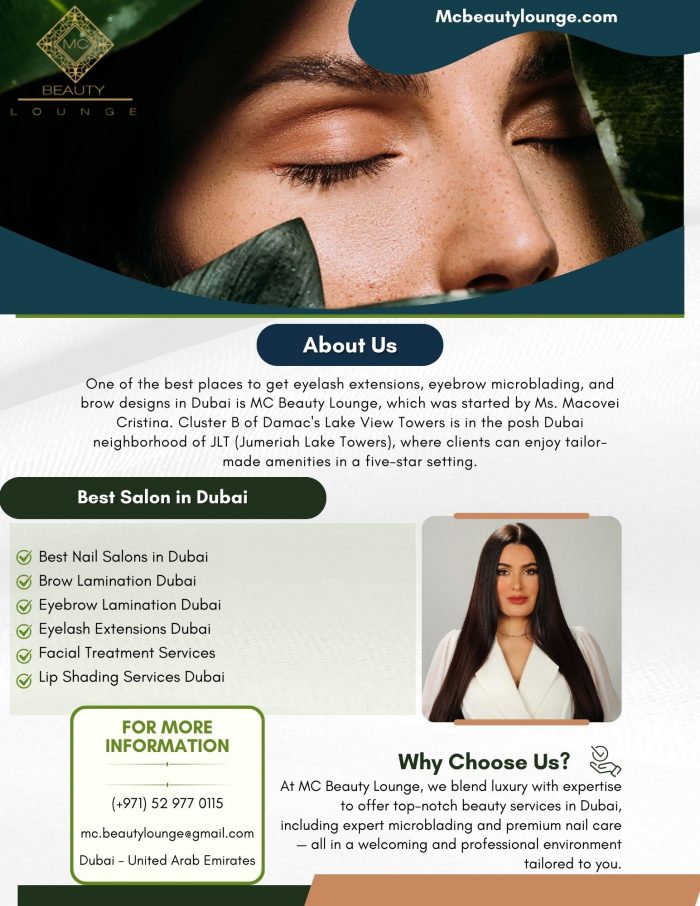 MC
BEAUTY
LOUNGE

Mcbeautylounge.com

About Us

One of the best places to get eyelash extensions, eyebrow microblading, and brow designs in Dubai is MC Beauty Lounge, which was started by Ms. Macovei Cristina. Cluster B of Damac's Lake View Towers is in the posh Dubai neighborhood of JLT (Jumeriah Lake Towers), where clients can enjoy tailor-made amenities in a five-star setting.

Best Salon in Dubai

Best Nail Salons in Dubai
Brow Lamination Dubai
Eyebrow Lamination Dubai
Eyelash Extensions Dubai
Facial Treatment Services
Lip Shading Services Dubai

FOR MORE INFORMATION

(+971) 52 977 0115

mc.beautylounge@gmail.com

Dubai - United Arab Emirates

Why Choose Us?

At MC Beauty Lounge, we blend luxury with expertise to offer top-notch beauty services in Dubai, including expert microblading and premium nail care — all in a welcoming and professional environment tailored to you.