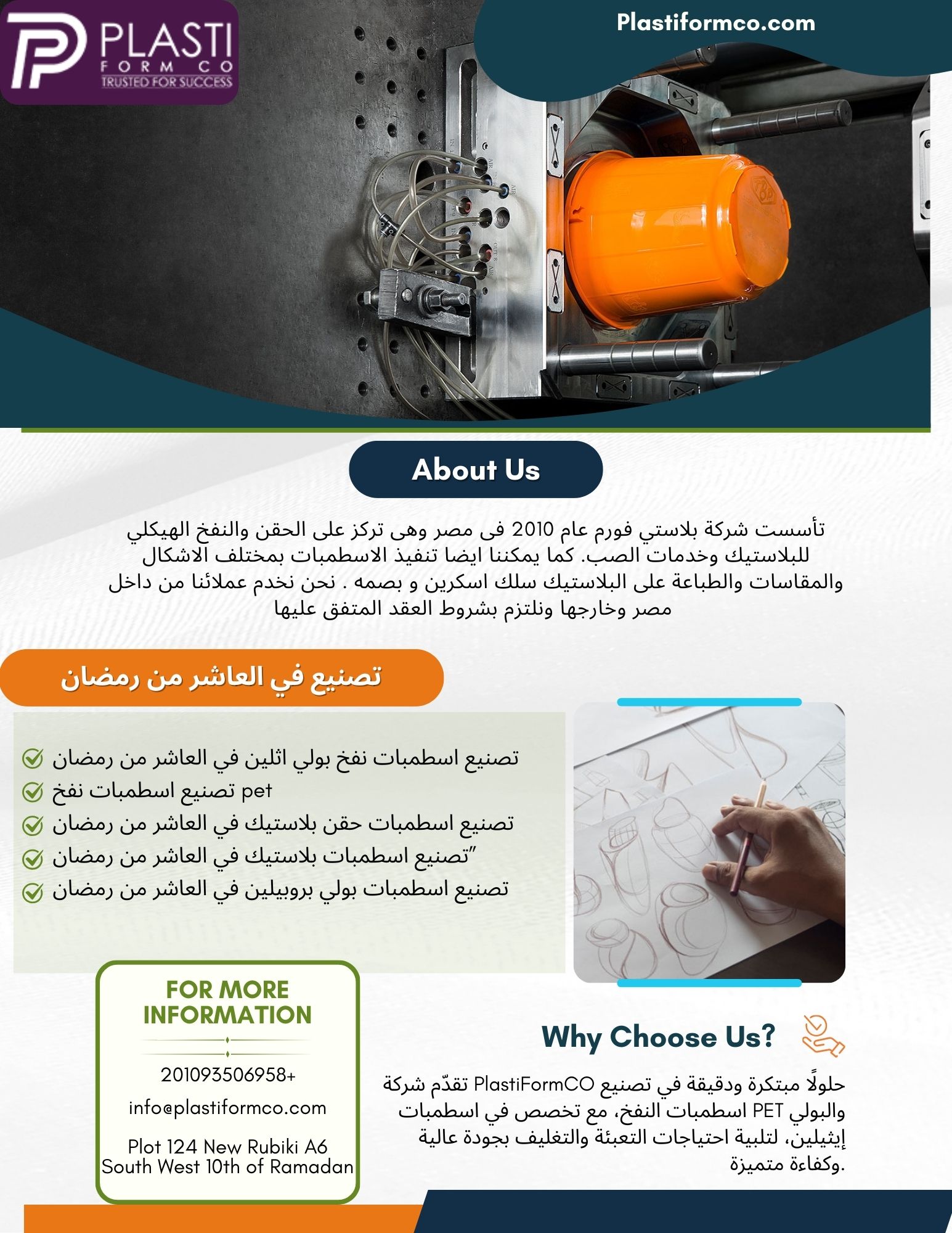 PLASTI FORM CO
TRUSTED FOR SUCCESS

Plastiformco.com

About Us

تأسست شركة بلاستي فورم عام 2010 فى مصر وهى تركز على الحقن والنفخ الهيكلي للبلاستيك وخدمات الصب. كما يمكننا ايضا تنفيذ الاسطمبات بمختلف الاشكال والمقاسات والطباعة على البلاستيك سلك اسكرين و بصمه . نحن نخدم عملائنا من داخل مصر وخارجها ونلتزم بشروط العقد المتفق عليها

تصنيع في العاشر من رمضان

تصنيع اسطمبات نفخ بولي اثلين في العاشر من رمضان
تصنيع اسطمبات نفخ pet
تصنيع اسطمبات حقن بلاستيك في العاشر من رمضان
"تصنيع اسطمبات بلاستيك في العاشر من رمضان
تصنيع اسطمبات بولي بروبيلين في العاشر من رمضان

FOR MORE INFORMATION

201093506958+

info@plastiformco.com

Plot 124 New Rubiki A6 South West 10th of Ramadan

Why Choose Us?

تقدّم شركة PlastiFormCO حلولًا مبتكرة ودقيقة في تصنيع اسطمبات النفخ، مع تخصص في اسطمبات PET والبولي إيثيلين، لتلبية احتياجات التعبئة والتغليف بجودة عالية وكفاءة متميزة.