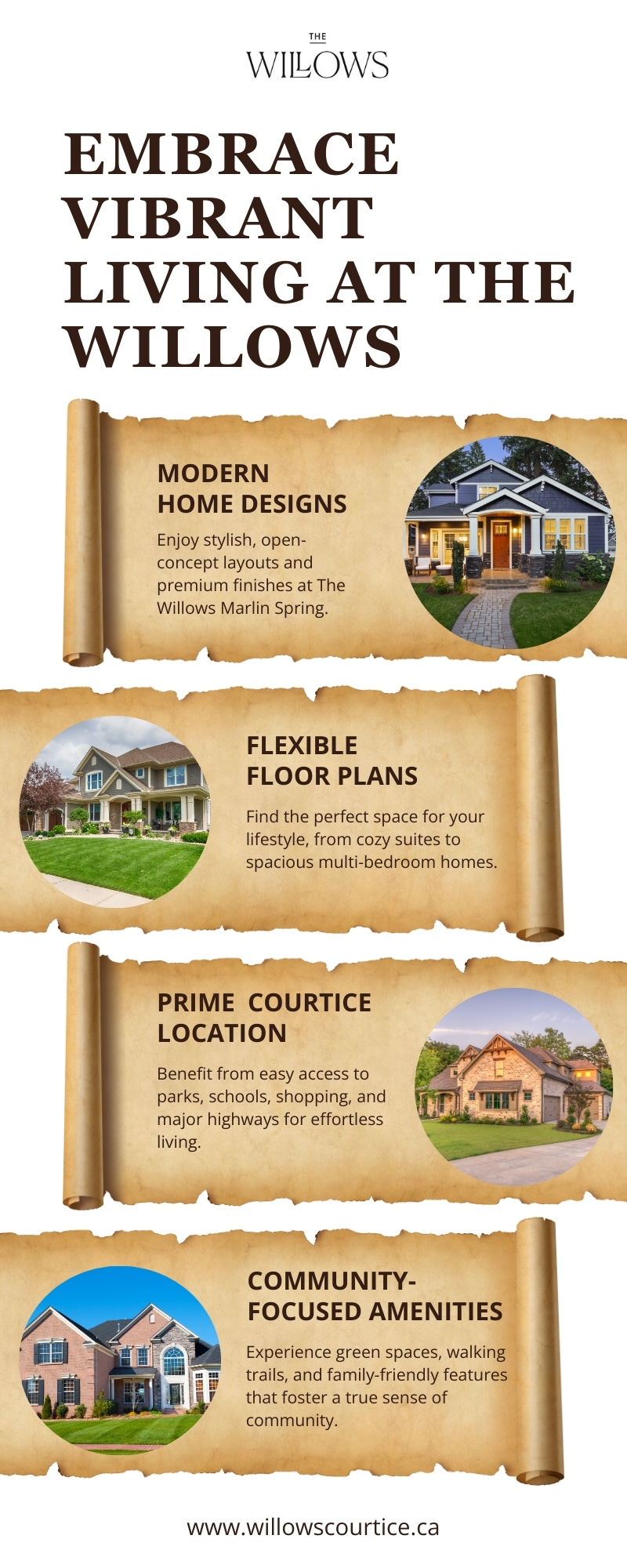 THE
WILLOWS

EMBRACE VIBRANT LIVING AT THE WILLOWS

MODERN HOME DESIGNS

Enjoy stylish, open-concept layouts and premium finishes at The Willows Marlin Spring.

FLEXIBLE FLOOR PLANS

Find the perfect space for your lifestyle, from cozy suites to spacious multi-bedroom homes.

PRIME COURTICE LOCATION

Benefit from easy access to parks, schools, shopping, and major highways for effortless living.

COMMUNITY-FOCUSED AMENITIES

Experience green spaces, walking trails, and family-friendly features that foster a true sense of community.

www.willowscourtice.ca