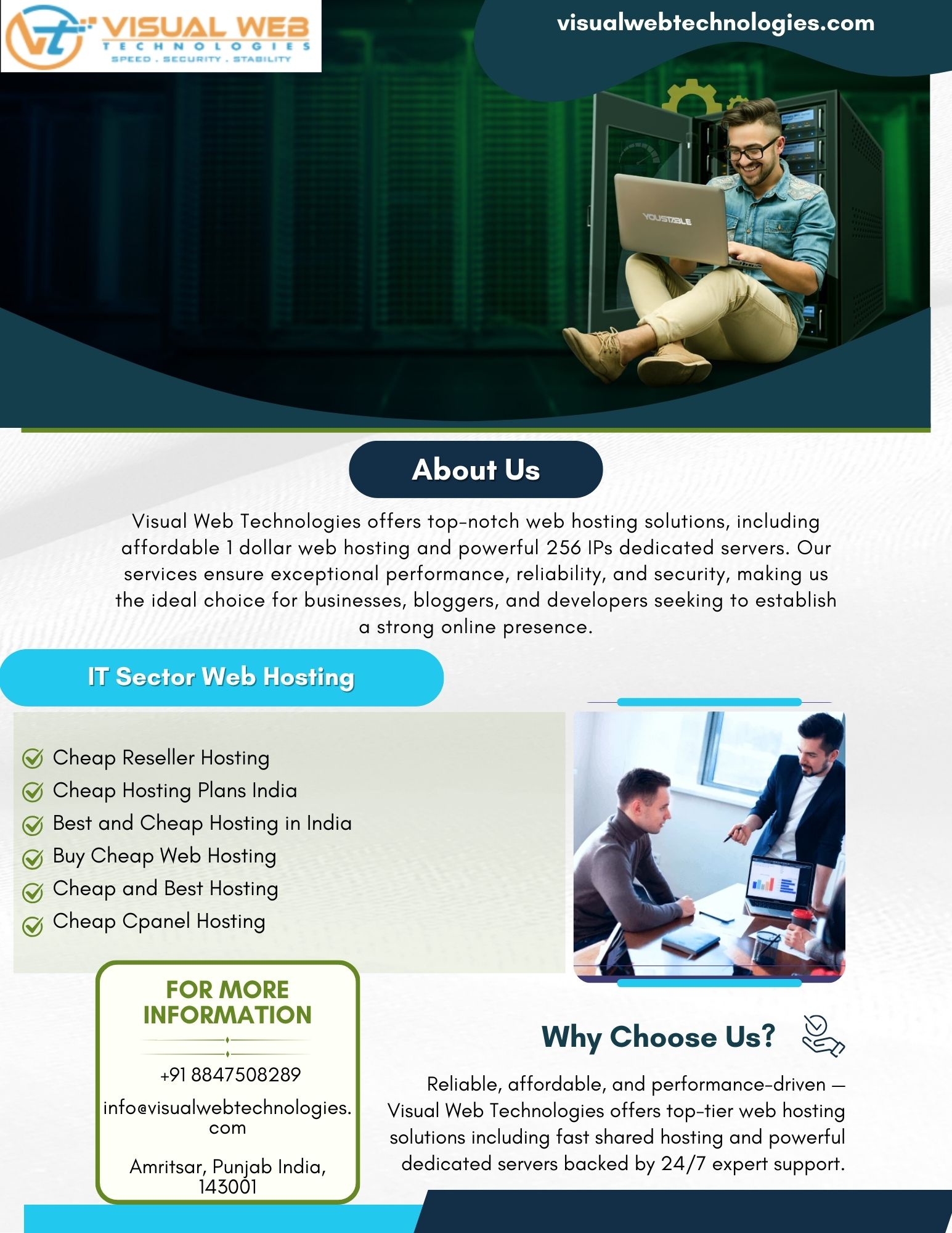 VISUAL WEB
TECHNOLOGIES
SPEED . SECURITY . STABILITY

visualwebtechnologies.com

YOUSTABLE

About Us

Visual Web Technologies offers top-notch web hosting solutions, including affordable 1 dollar web hosting and powerful 256 IPs dedicated servers. Our services ensure exceptional performance, reliability, and security, making us the ideal choice for businesses, bloggers, and developers seeking to establish a strong online presence.

IT Sector Web Hosting

Cheap Reseller Hosting
Cheap Hosting Plans India
Best and Cheap Hosting in India
Buy Cheap Web Hosting
Cheap and Best Hosting
Cheap Cpanel Hosting

FOR MORE INFORMATION

+91 8847508289

info@visualwebtechnologies.com

Amritsar, Punjab India, 143001

Why Choose Us?

Reliable, affordable, and performance-driven — Visual Web Technologies offers top-tier web hosting solutions including fast shared hosting and powerful dedicated servers backed by 24/7 expert support.