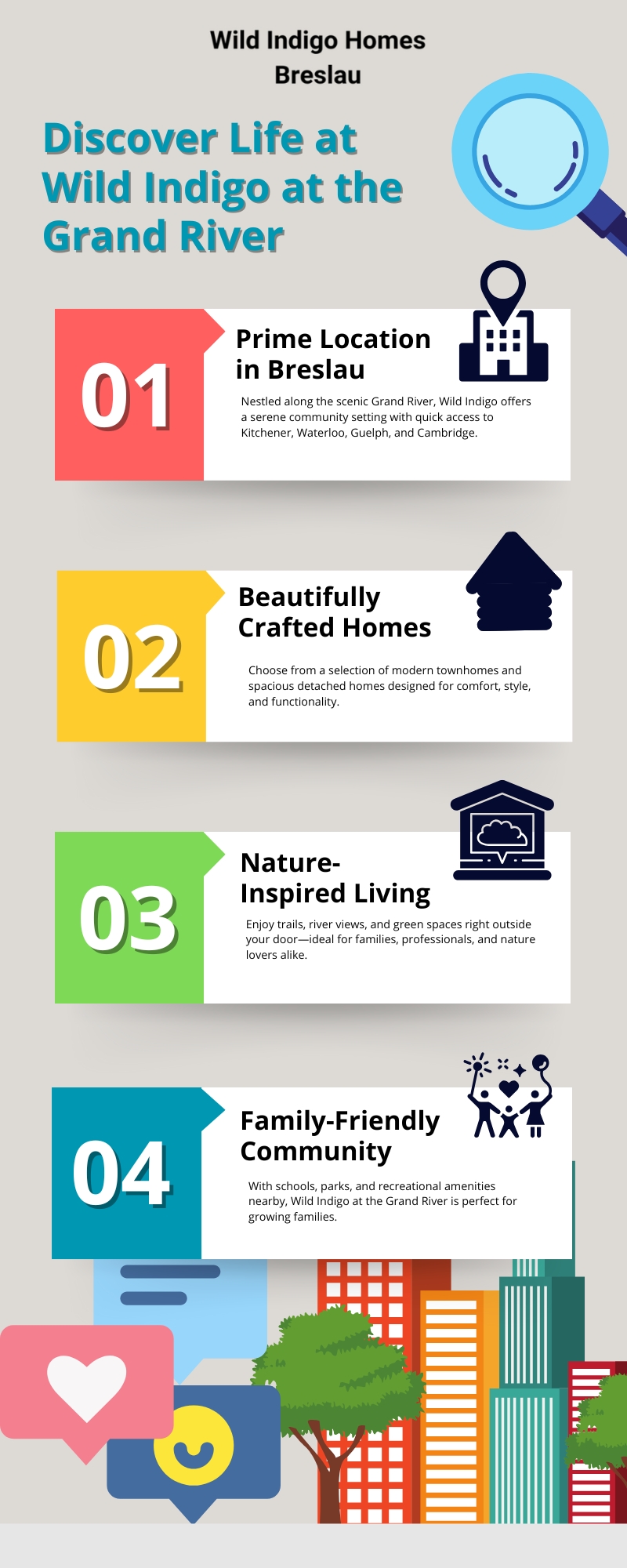 Wild Indigo Homes
Breslau

Discover Life at Wild Indigo at the Grand River

01

Prime Location in Breslau

Nestled along the scenic Grand River, Wild Indigo offers a serene community setting with quick access to Kitchener, Waterloo, Guelph, and Cambridge.

02

Beautifully Crafted Homes

Choose from a selection of modern townhomes and spacious detached homes designed for comfort, style, and functionality.

03

Nature-Inspired Living

Enjoy trails, river views, and green spaces right outside your door—ideal for families, professionals, and nature lovers alike.

04

Family-Friendly Community

With schools, parks, and recreational amenities nearby, Wild Indigo at the Grand River is perfect for growing families.