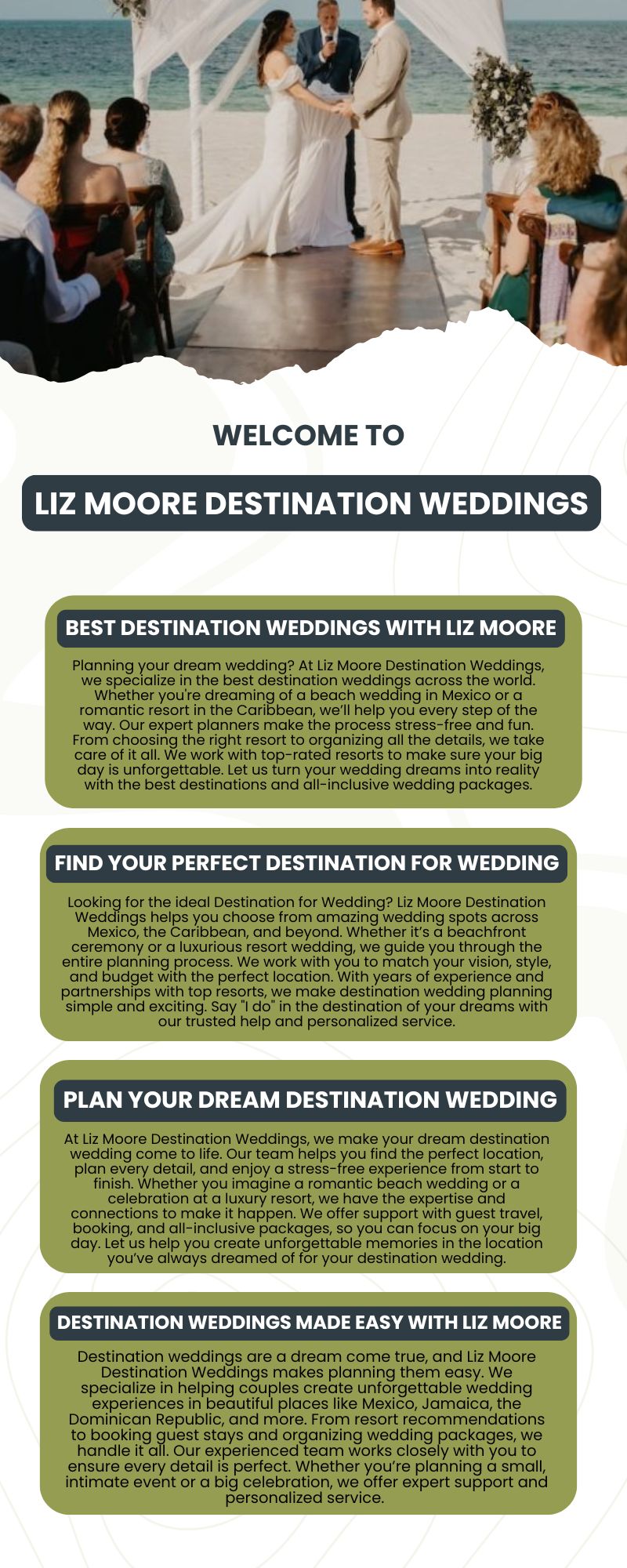 WELCOME TO

LIZ MOORE DESTINATION WEDDINGS

BEST DESTINATION WEDDINGS WITH LIZ MOORE

Planning your dream wedding? At Liz Moore Destination Weddings, we specialize in the best destination weddings across the world. Whether you're dreaming of a beach wedding in Mexico or a romantic resort in the Caribbean, we'll help you every step of the way. Our expert planners make the process stress-free and fun. From choosing the right resort to organizing all the details, we take care of it all. We work with top-rated resorts to make sure your big day is unforgettable. Let us turn your wedding dreams into reality with the best destinations and all-inclusive wedding packages.

FIND YOUR PERFECT DESTINATION FOR WEDDING

Looking for the ideal Destination for Wedding? Liz Moore Destination Weddings helps you choose from amazing wedding spots across Mexico, the Caribbean, and beyond. Whether it's a beachfront ceremony or a luxurious resort wedding, we guide you through the entire planning process. We work with you to match your vision, style, and budget with the perfect location. With years of experience and partnerships with top resorts, we make destination wedding planning simple and exciting. Say "I do" in the destination of your dreams with our trusted help and personalized service.

PLAN YOUR DREAM DESTINATION WEDDING

At Liz Moore Destination Weddings, we make your dream destination wedding come to life. Our team helps you find the perfect location, plan every detail, and enjoy a stress-free experience from start to finish. Whether you imagine a romantic beach wedding or a celebration at a luxury resort, we have the expertise and connections to make it happen. We offer support with guest travel, booking, and all-inclusive packages, so you can focus on your big day. Let us help you create unforgettable memories in the location you've always dreamed of for your destination wedding.

DESTINATION WEDDINGS MADE EASY WITH LIZ MOORE

Destination weddings are a dream come true, and Liz Moore Destination Weddings makes planning them easy. We specialize in helping couples create unforgettable wedding experiences in beautiful places like Mexico, Jamaica, the Dominican Republic, and more. From resort recommendations to booking guest stays and organizing wedding packages, we handle it all. Our experienced team works closely with you to ensure every detail is perfect. Whether you're planning a small, intimate event or a big celebration, we offer expert support and personalized service.