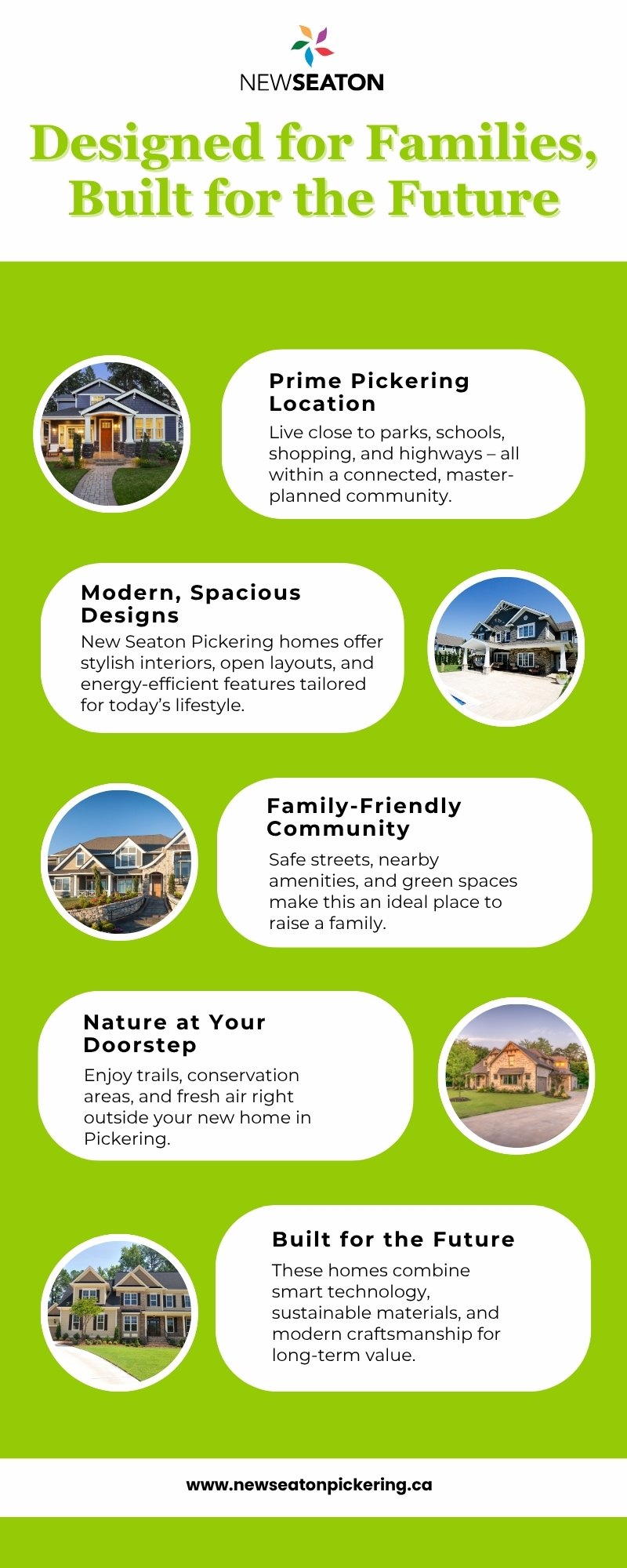 NEWSEATON

Designed for Families, Built for the Future

Prime Pickering Location

Live close to parks, schools, shopping, and highways – all within a connected, master-planned community.

Modern, Spacious Designs

New Seaton Pickering homes offer stylish interiors, open layouts, and energy-efficient features tailored for today's lifestyle.

Family-Friendly Community

Safe streets, nearby amenities, and green spaces make this an ideal place to raise a family.

Nature at Your Doorstep

Enjoy trails, conservation areas, and fresh air right outside your new home in Pickering.

Built for the Future

These homes combine smart technology, sustainable materials, and modern craftsmanship for long-term value.

www.newseatonpickering.ca