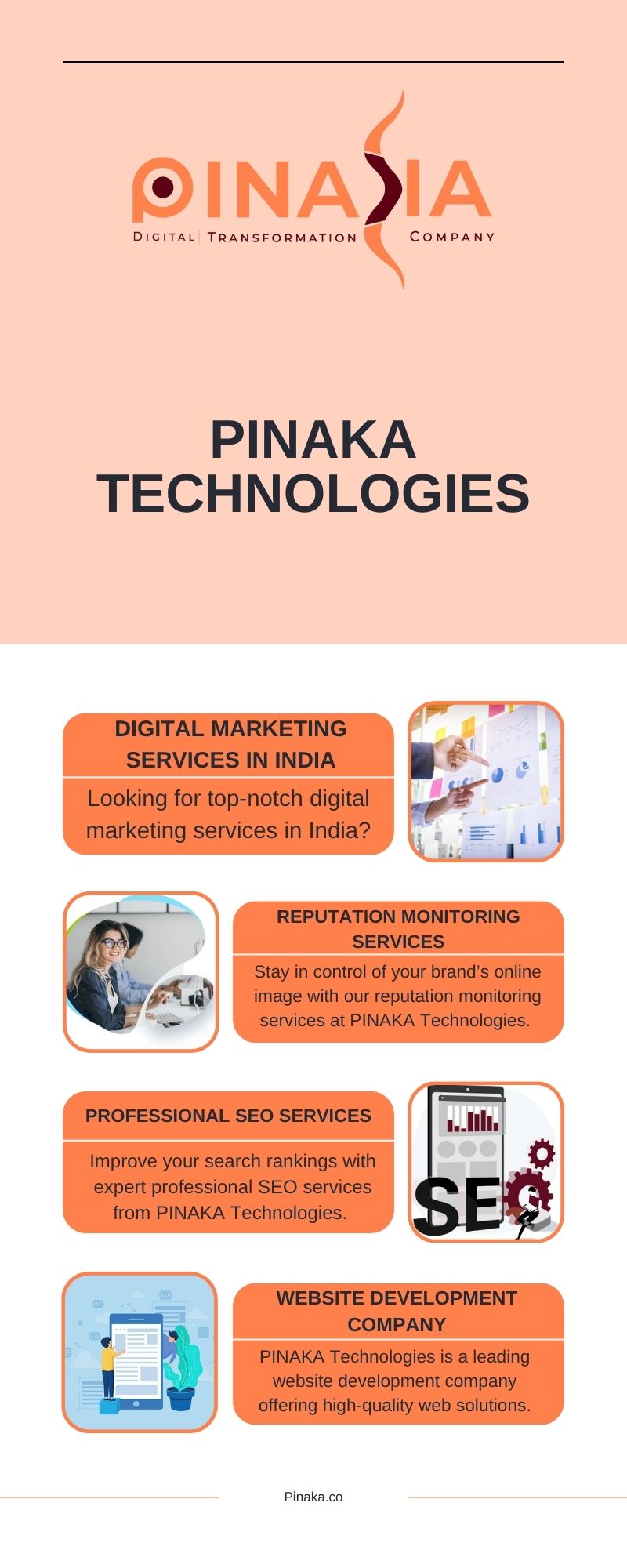 PINAKA
DIGITAL TRANSFORMATION COMPANY

PINAKA TECHNOLOGIES

DIGITAL MARKETING SERVICES IN INDIA

Looking for top-notch digital marketing services in India?

REPUTATION MONITORING SERVICES

Stay in control of your brand's online image with our reputation monitoring services at PINAKA Technologies.

PROFESSIONAL SEO SERVICES

Improve your search rankings with expert professional SEO services from PINAKA Technologies.

SEO

WEBSITE DEVELOPMENT COMPANY

PINAKA Technologies is a leading website development company offering high-quality web solutions.

Pinaka.co