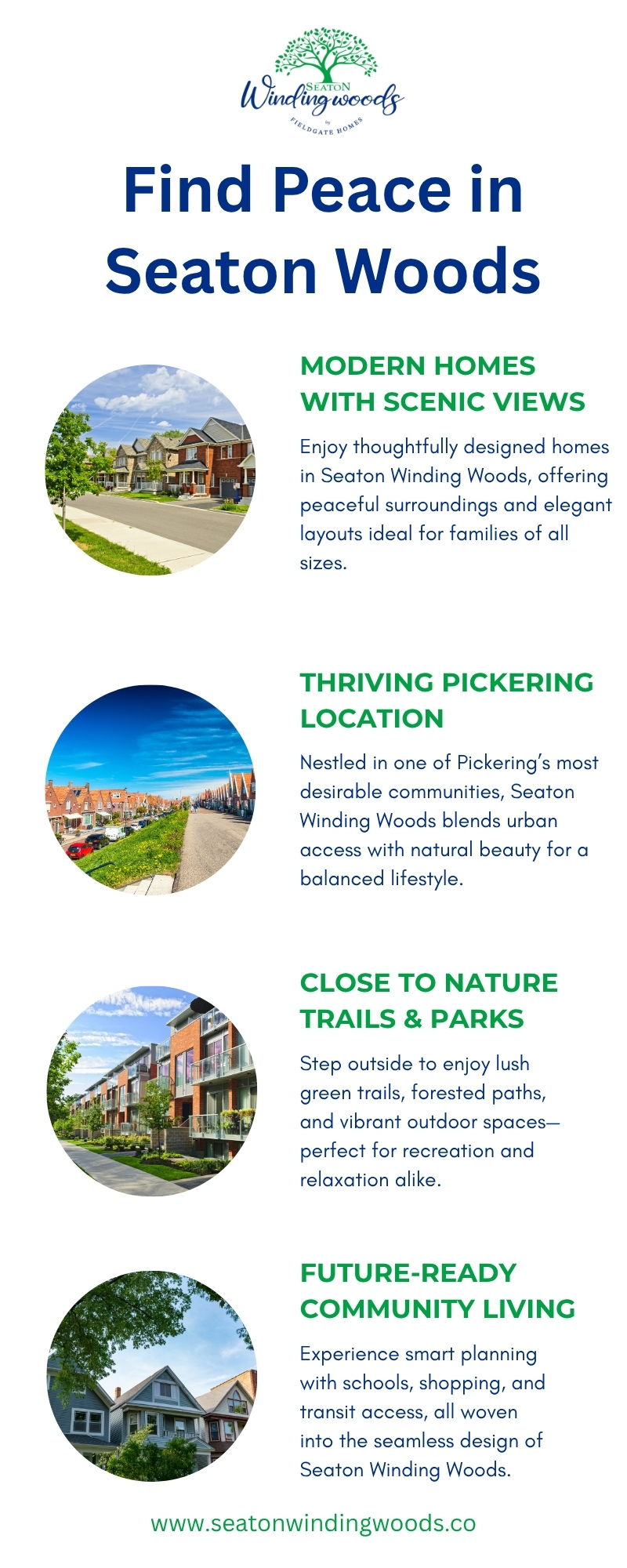 SEATON
Windingwoods
by
FIELDGATE HOMES

Find Peace in Seaton Woods

MODERN HOMES WITH SCENIC VIEWS

Enjoy thoughtfully designed homes in Seaton Winding Woods, offering peaceful surroundings and elegant layouts ideal for families of all sizes.

THRIVING PICKERING LOCATION

Nestled in one of Pickering's most desirable communities, Seaton Winding Woods blends urban access with natural beauty for a balanced lifestyle.

CLOSE TO NATURE TRAILS & PARKS

Step outside to enjoy lush green trails, forested paths, and vibrant outdoor spaces—perfect for recreation and relaxation alike.

FUTURE-READY COMMUNITY LIVING

Experience smart planning with schools, shopping, and transit access, all woven into the seamless design of Seaton Winding Woods.

www.seatonwindingwoods.co