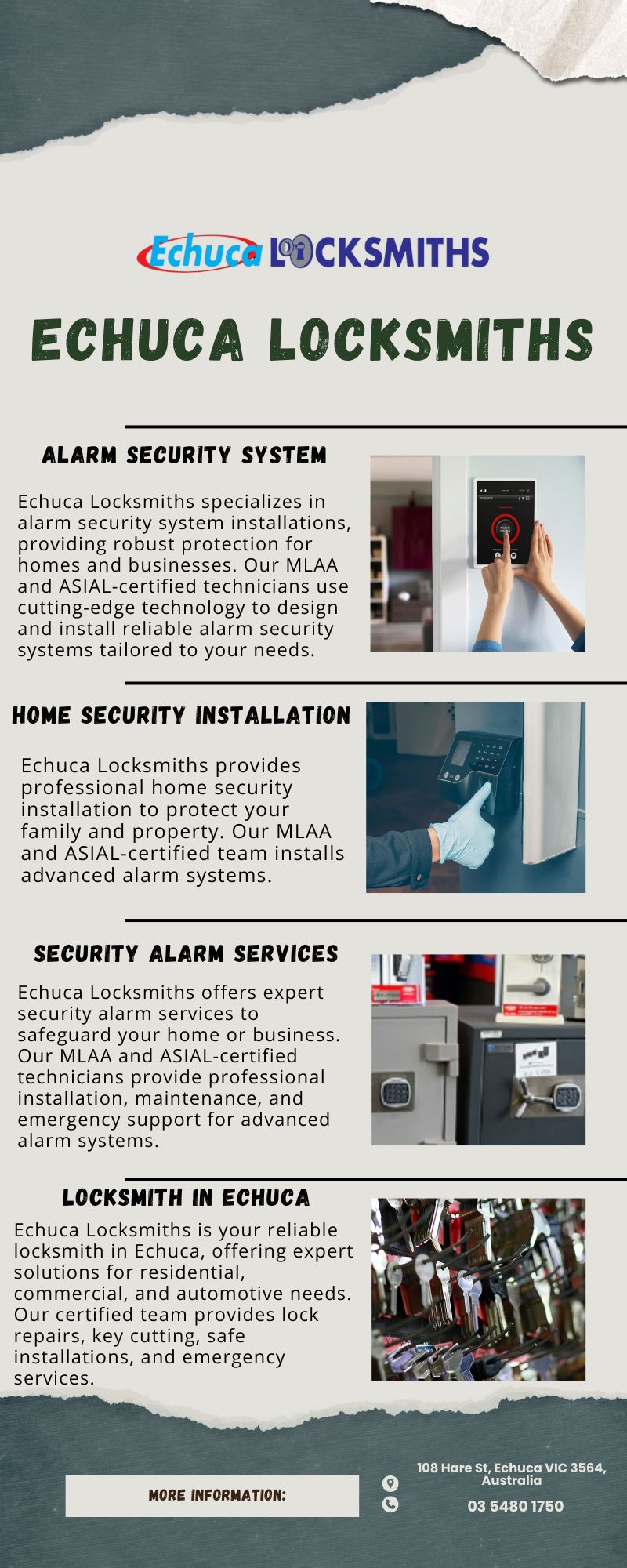 Echuca LOCKSMITHS

ECHUCA LOCKSMITHS

ALARM SECURITY SYSTEM

Echuca Locksmiths specializes in alarm security system installations, providing robust protection for homes and businesses. Our MLAA and ASIAL-certified technicians use cutting-edge technology to design and install reliable alarm security systems tailored to your needs.

HOME SECURITY INSTALLATION

Echuca Locksmiths provides professional home security installation to protect your family and property. Our MLAA and ASIAL-certified team installs advanced alarm systems.

SECURITY ALARM SERVICES

Echuca Locksmiths offers expert security alarm services to safeguard your home or business. Our MLAA and ASIAL-certified technicians provide professional installation, maintenance, and emergency support for advanced alarm systems.

LOCKSMITH IN ECHUCA

Echuca Locksmiths is your reliable locksmith in Echuca, offering expert solutions for residential, commercial, and automotive needs. Our certified team provides lock repairs, key cutting, safe installations, and emergency services.

MORE INFORMATION:

108 Hare St, Echuca VIC 3564, Australia

03 5480 1750