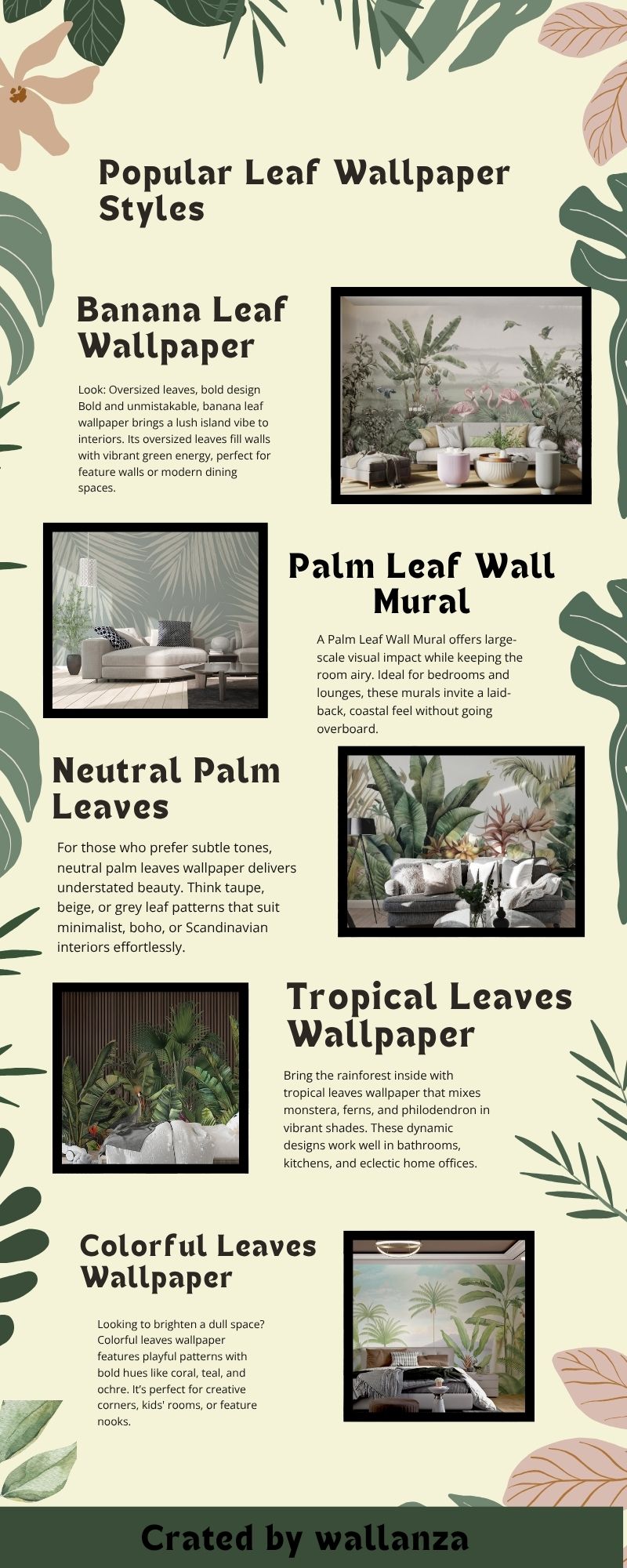 Popular Leaf Wallpaper Styles

Banana Leaf Wallpaper

Look: Oversized leaves, bold design
Bold and unmistakable, banana leaf wallpaper brings a lush island vibe to interiors. Its oversized leaves fill walls with vibrant green energy, perfect for feature walls or modern dining spaces.

Palm Leaf Wall Mural

A Palm Leaf Wall Mural offers large-scale visual impact while keeping the room airy. Ideal for bedrooms and lounges, these murals invite a laid-back, coastal feel without going overboard.

Neutral Palm Leaves

For those who prefer subtle tones, neutral palm leaves wallpaper delivers understated beauty. Think taupe, beige, or grey leaf patterns that suit minimalist, boho, or Scandinavian interiors effortlessly.

Tropical Leaves Wallpaper

Bring the rainforest inside with tropical leaves wallpaper that mixes monstera, ferns, and philodendron in vibrant shades. These dynamic designs work well in bathrooms, kitchens, and eclectic home offices.

Colorful Leaves Wallpaper

Looking to brighten a dull space? Colorful leaves wallpaper features playful patterns with bold hues like coral, teal, and ochre. It's perfect for creative corners, kids' rooms, or feature nooks.

Crated by wallanza