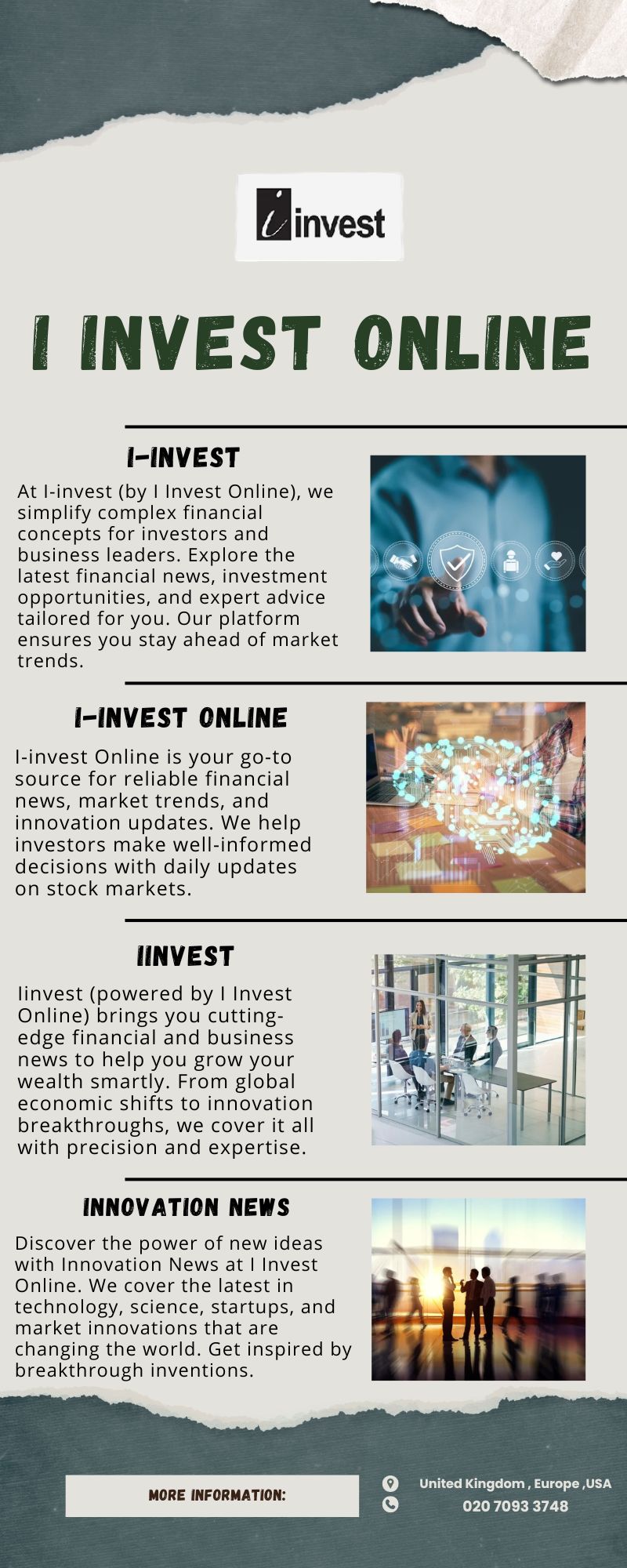 i invest

I INVEST ONLINE

I-INVEST

At I-invest (by I Invest Online), we simplify complex financial concepts for investors and business leaders. Explore the latest financial news, investment opportunities, and expert advice tailored for you. Our platform ensures you stay ahead of market trends.

I-INVEST ONLINE

I-invest Online is your go-to source for reliable financial news, market trends, and innovation updates. We help investors make well-informed decisions with daily updates on stock markets.

IINVEST

Iinvest (powered by I Invest Online) brings you cutting-edge financial and business news to help you grow your wealth smartly. From global economic shifts to innovation breakthroughs, we cover it all with precision and expertise.

INNOVATION NEWS

Discover the power of new ideas with Innovation News at I Invest Online. We cover the latest in technology, science, startups, and market innovations that are changing the world. Get inspired by breakthrough inventions.

MORE INFORMATION:

United Kingdom , Europe ,USA

020 7093 3748