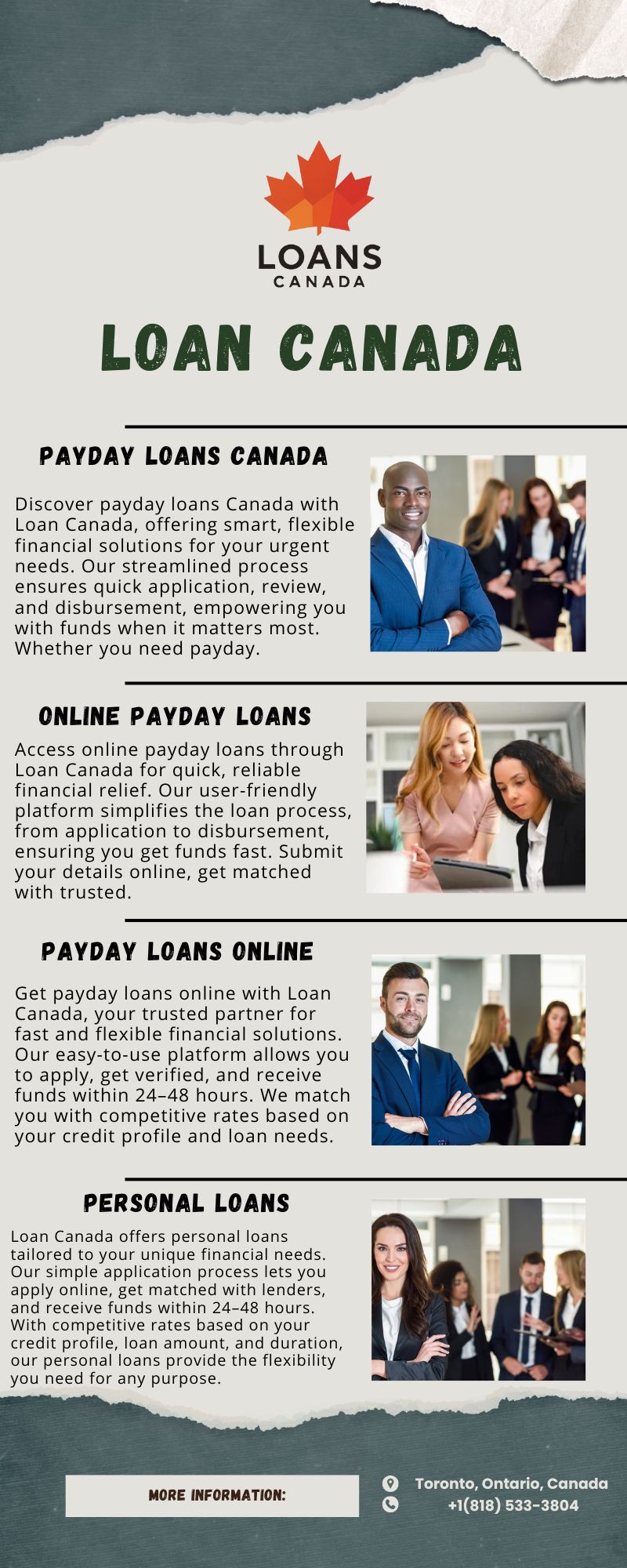 LOANS
CANADA

LOAN CANADA

PAYDAY LOANS CANADA

Discover payday loans Canada with Loan Canada, offering smart, flexible financial solutions for your urgent needs. Our streamlined process ensures quick application, review, and disbursement, empowering you with funds when it matters most. Whether you need payday.

ONLINE PAYDAY LOANS

Access online payday loans through Loan Canada for quick, reliable financial relief. Our user-friendly platform simplifies the loan process, from application to disbursement, ensuring you get funds fast. Submit your details online, get matched with trusted.

PAYDAY LOANS ONLINE

Get payday loans online with Loan Canada, your trusted partner for fast and flexible financial solutions. Our easy-to-use platform allows you to apply, get verified, and receive funds within 24–48 hours. We match you with competitive rates based on your credit profile and loan needs.

PERSONAL LOANS

Loan Canada offers personal loans tailored to your unique financial needs. Our simple application process lets you apply online, get matched with lenders, and receive funds within 24–48 hours. With competitive rates based on your credit profile, loan amount, and duration, our personal loans provide the flexibility you need for any purpose.

MORE INFORMATION:

Toronto, Ontario, Canada
+1(818) 533-3804