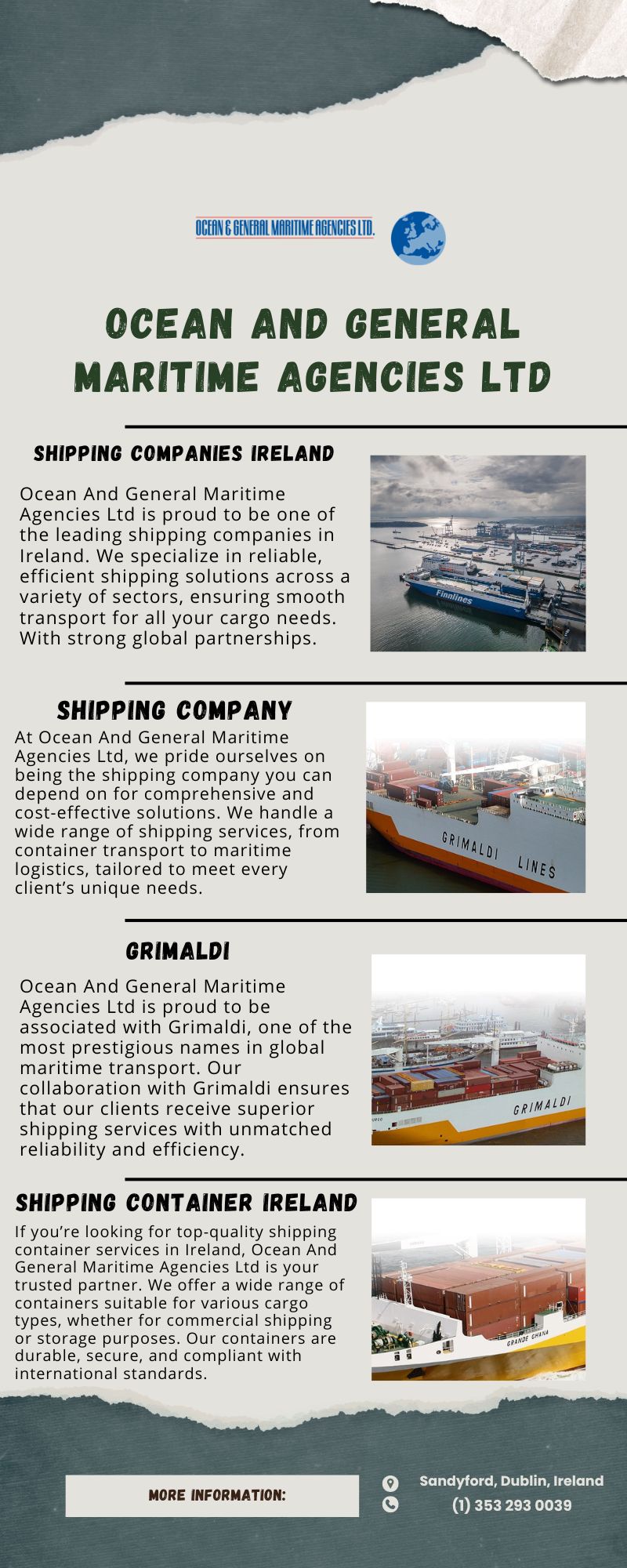 OCEAN & GENERAL MARITIME AGENCIES LTD.

OCEAN AND GENERAL MARITIME AGENCIES LTD

SHIPPING COMPANIES IRELAND

Ocean And General Maritime Agencies Ltd is proud to be one of the leading shipping companies in Ireland. We specialize in reliable, efficient shipping solutions across a variety of sectors, ensuring smooth transport for all your cargo needs. With strong global partnerships.

Finnlines

SHIPPING COMPANY

At Ocean And General Maritime Agencies Ltd, we pride ourselves on being the shipping company you can depend on for comprehensive and cost-effective solutions. We handle a wide range of shipping services, from container transport to maritime logistics, tailored to meet every client's unique needs.

GRIMALDI LINES

GRIMALDI

Ocean And General Maritime Agencies Ltd is proud to be associated with Grimaldi, one of the most prestigious names in global maritime transport. Our collaboration with Grimaldi ensures that our clients receive superior shipping services with unmatched reliability and efficiency.

GRIMALDI

SHIPPING CONTAINER IRELAND

If you're looking for top-quality shipping container services in Ireland, Ocean And General Maritime Agencies Ltd is your trusted partner. We offer a wide range of containers suitable for various cargo types, whether for commercial shipping or storage purposes. Our containers are durable, secure, and compliant with international standards.

GRANDE GHANA

MORE INFORMATION:

Sandyford, Dublin, Ireland

(1) 353 293 0039