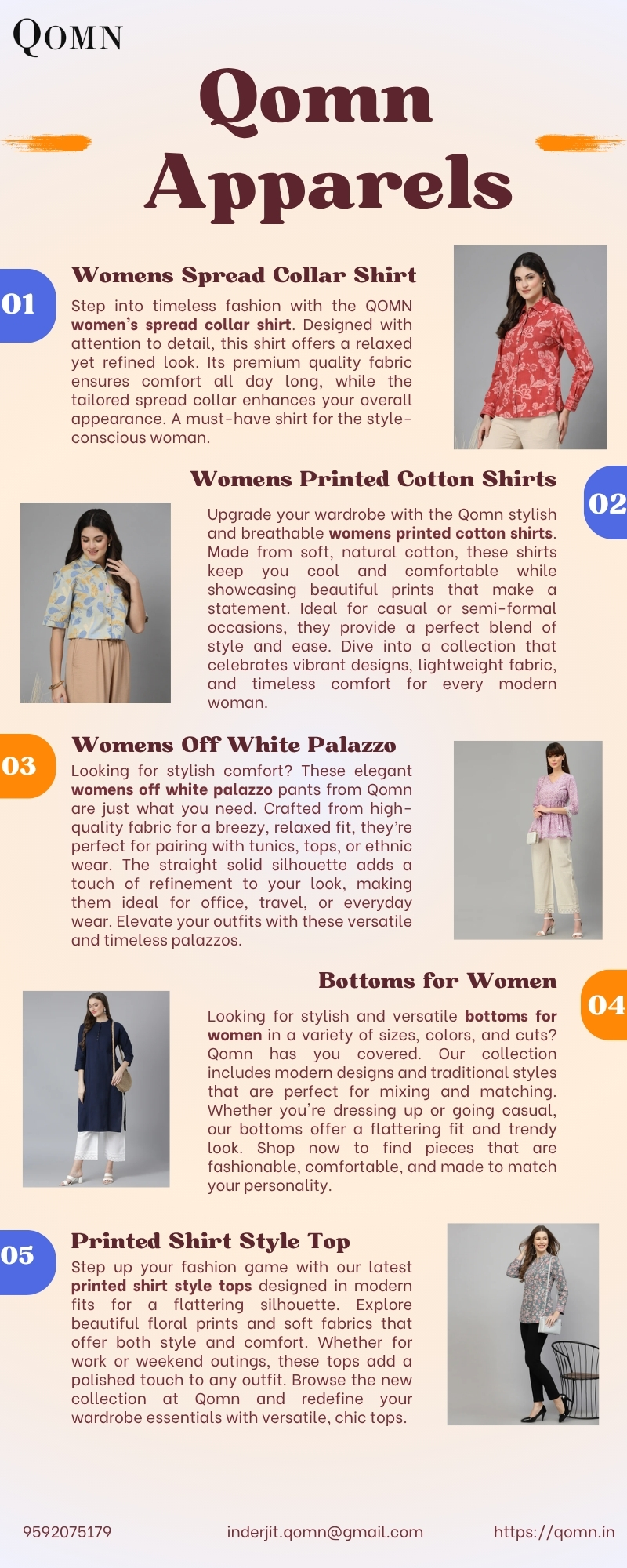 QOMN

Qomn Apparels

01

Womens Spread Collar Shirt

Step into timeless fashion with the QOMN women's spread collar shirt. Designed with attention to detail, this shirt offers a relaxed yet refined look. Its premium quality fabric ensures comfort all day long, while the tailored spread collar enhances your overall appearance. A must-have shirt for the style-conscious woman.

Womens Printed Cotton Shirts

02

Upgrade your wardrobe with the Qomn stylish and breathable womens printed cotton shirts. Made from soft, natural cotton, these shirts keep you cool and comfortable while showcasing beautiful prints that make a statement. Ideal for casual or semi-formal occasions, they provide a perfect blend of style and ease. Dive into a collection that celebrates vibrant designs, lightweight fabric, and timeless comfort for every modern woman.

03

Womens Off White Palazzo

Looking for stylish comfort? These elegant womens off white palazzo pants from Qomn are just what you need. Crafted from high-quality fabric for a breezy, relaxed fit, they're perfect for pairing with tunics, tops, or ethnic wear. The straight solid silhouette adds a touch of refinement to your look, making them ideal for office, travel, or everyday wear. Elevate your outfits with these versatile and timeless palazzos.

Bottoms for Women

04

Looking for stylish and versatile bottoms for women in a variety of sizes, colors, and cuts? Qomn has you covered. Our collection includes modern designs and traditional styles that are perfect for mixing and matching. Whether you're dressing up or going casual, our bottoms offer a flattering fit and trendy look. Shop now to find pieces that are fashionable, comfortable, and made to match your personality.

05

Printed Shirt Style Top

Step up your fashion game with our latest printed shirt style tops designed in modern fits for a flattering silhouette. Explore beautiful floral prints and soft fabrics that offer both style and comfort. Whether for work or weekend outings, these tops add a polished touch to any outfit. Browse the new collection at Qomn and redefine your wardrobe essentials with versatile, chic tops.

9592075179

inderjit.qomn@gmail.com

https://qomn.in