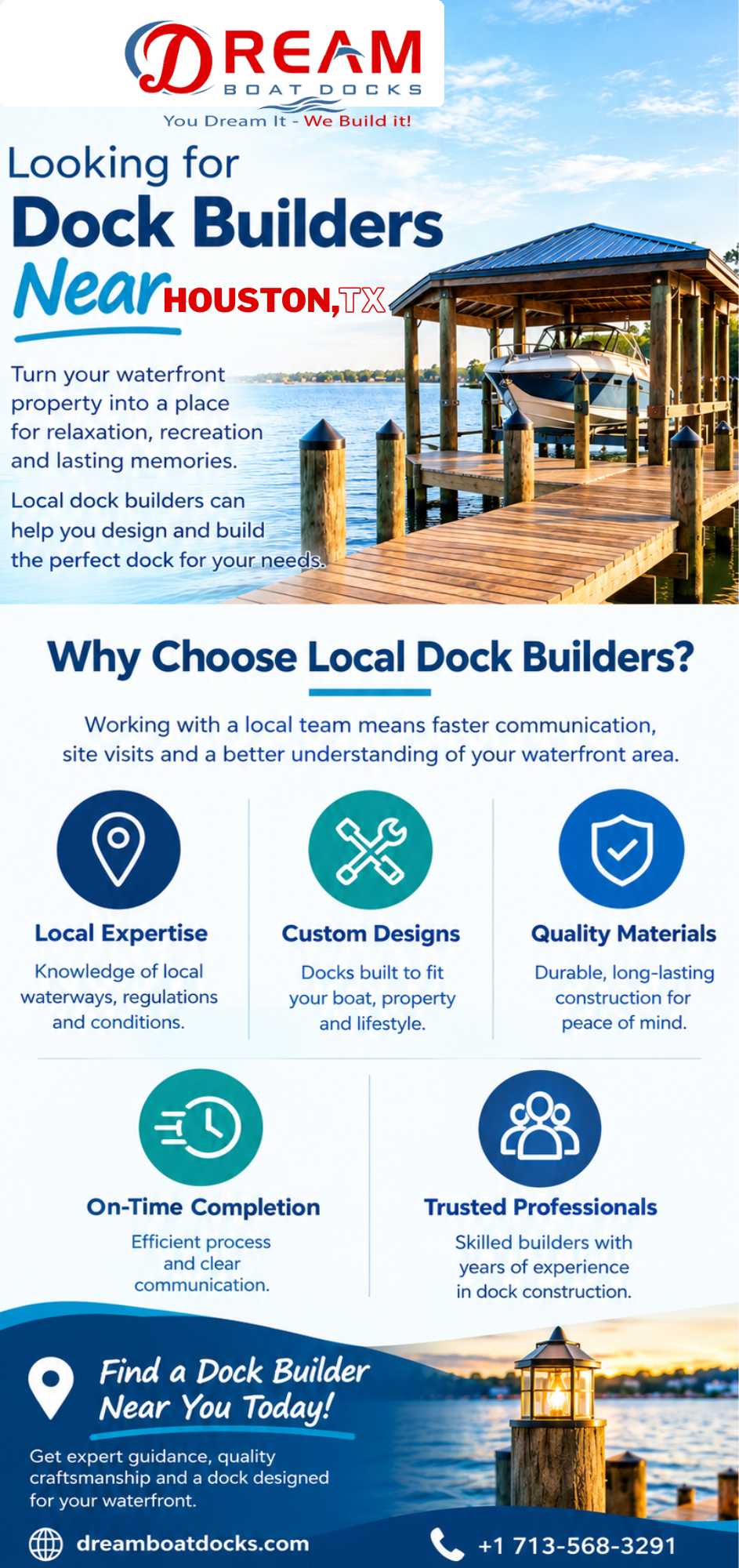 DREAM
BOAT DOCKS
You Dream It - We Build it!

Looking for
Dock Builders
Near HOUSTON,TX

Turn your waterfront property into a place for relaxation, recreation and lasting memories.

Local dock builders can help you design and build the perfect dock for your needs.

Why Choose Local Dock Builders?

Working with a local team means faster communication, site visits and a better understanding of your waterfront area.

Local Expertise
Knowledge of local waterways, regulations and conditions.

Custom Designs
Docks built to fit your boat, property and lifestyle.

Quality Materials
Durable, long-lasting construction for peace of mind.

On-Time Completion
Efficient process and clear communication.

Trusted Professionals
Skilled builders with years of experience in dock construction.

Find a Dock Builder Near You Today!

Get expert guidance, quality craftsmanship and a dock designed for your waterfront.

dreamboatdocks.com

+1 713-568-3291